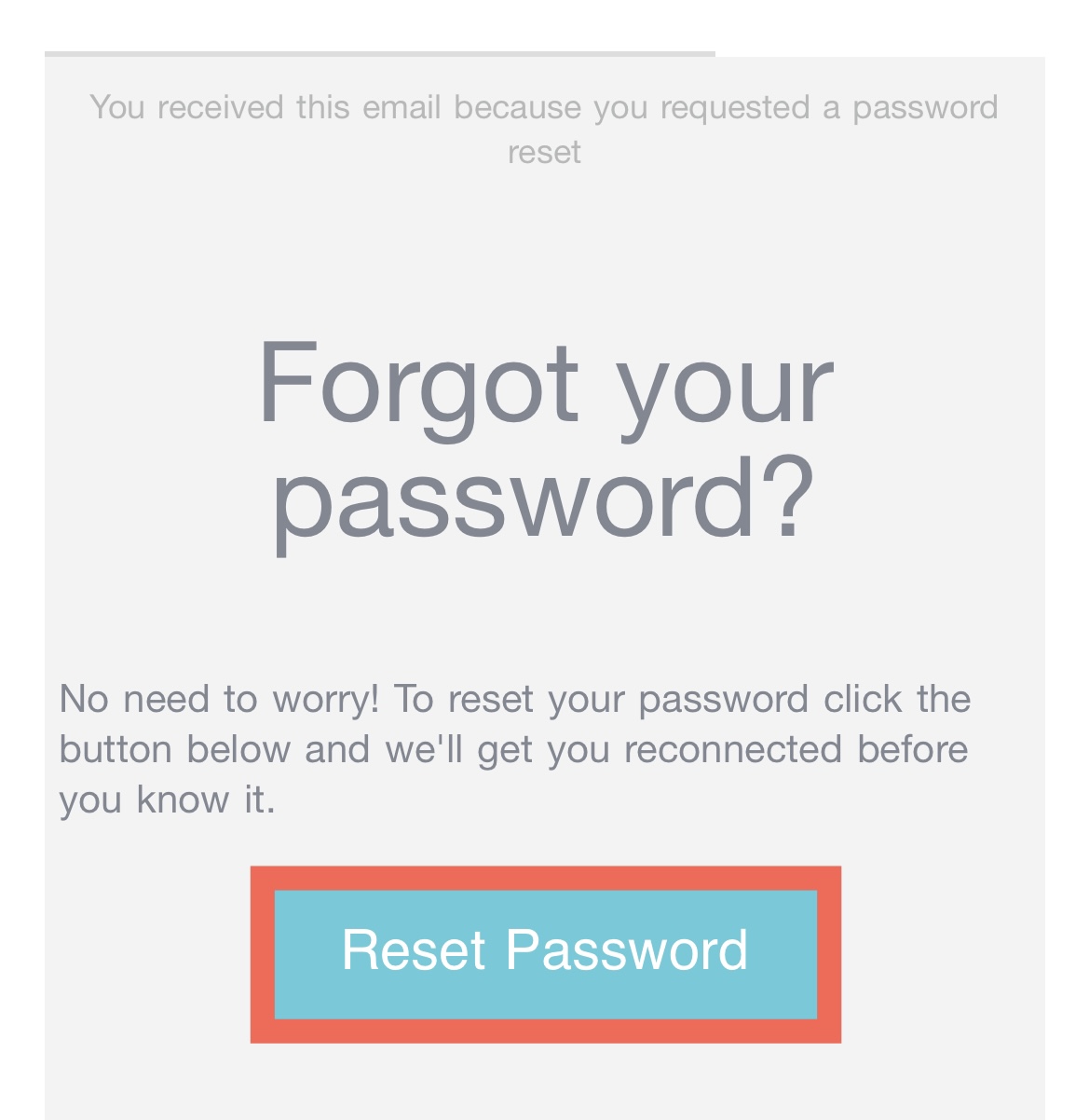 You received this email because you requested a password reset

Forgot your password?

No need to worry! To reset your password click the button below and we'll get you reconnected before you know it.

Reset Password